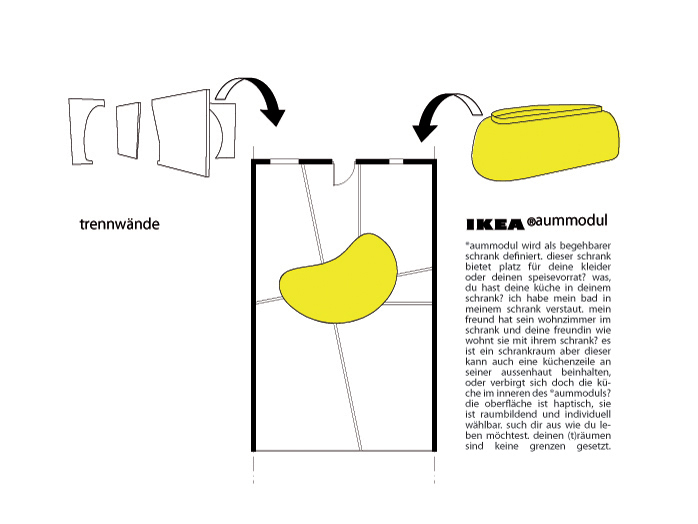 trennwände

IKEA ®aummodul

®aummodul wird als begehbarer schrank definiert. dieser schrank bietet platz für deine kleider oder deinen speisevorrat? was, du hast deine küche in deinem schrank? ich habe mein bad in meinem schrank verstaut. mein freund hat sein wohnzimmer im schrank und deine freundin wie wohnt sie mit ihrem schrank? es ist ein schrankraum aber dieser kann auch eine küchenzeile an seiner aussenhaut beinhalten, oder verbirgt sich doch die küche im inneren des ®aummoduls? die oberfläche ist haptisch, sie ist raumbildend und individuell wählbar. such dir aus wie du leben möchtest. deinen (t)räumen sind keine grenzen gesetzt.